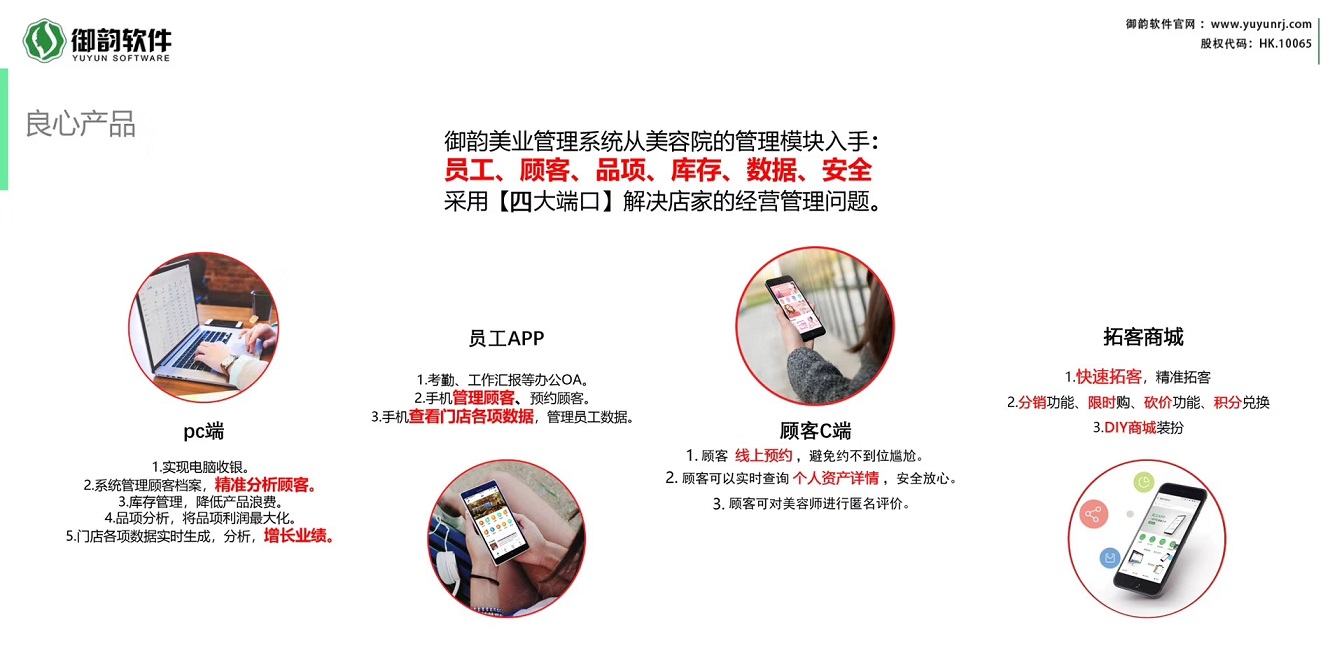 御韵软件
YUYUN SOFTWARE

御韵软件官网：www.yuyunrj.com
股权代码：HK.10065

良心产品

御韵美业管理系统从美容院的管理模块入手：
员工、顾客、品项、库存、数据、安全
采用【四大端口】解决店家的经营管理问题。

pc端

1.实现电脑收银。
2.系统管理顾客档案，精准分析顾客。
3.库存管理，降低产品浪费。
4.品项分析，将品项利润最大化。
5.门店各项数据实时生成，分析，增长业绩。

员工APP

1.考勤、工作汇报等办公OA。
2.手机管理顾客、预约顾客。
3.手机查看门店各项数据，管理员工数据。

顾客C端

1. 顾客 线上预约，避免约不到位尴尬。
2. 顾客可以实时查询 个人资产详情，安全放心。
3. 顾客可对美容师进行匿名评价。

拓客商城

1.快速拓客，精准拓客
2.分销功能、限时购、砍价功能、积分兑换
3.DIY商城装扮